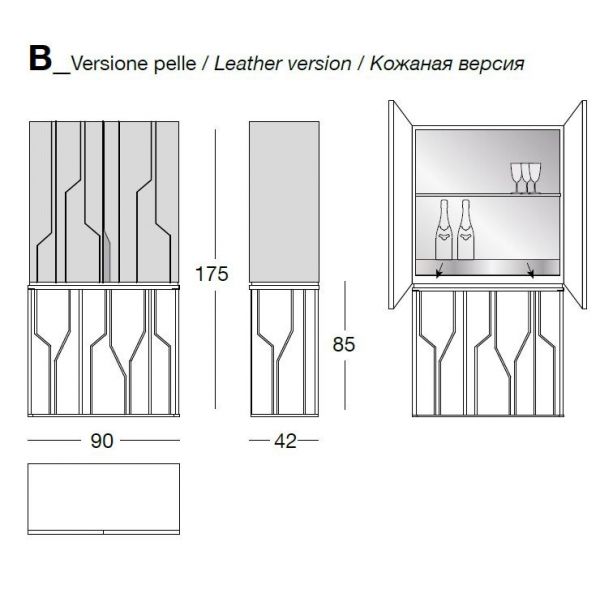 B_Versione pelle / Leather version / Кожаная версия

175

85

90

42